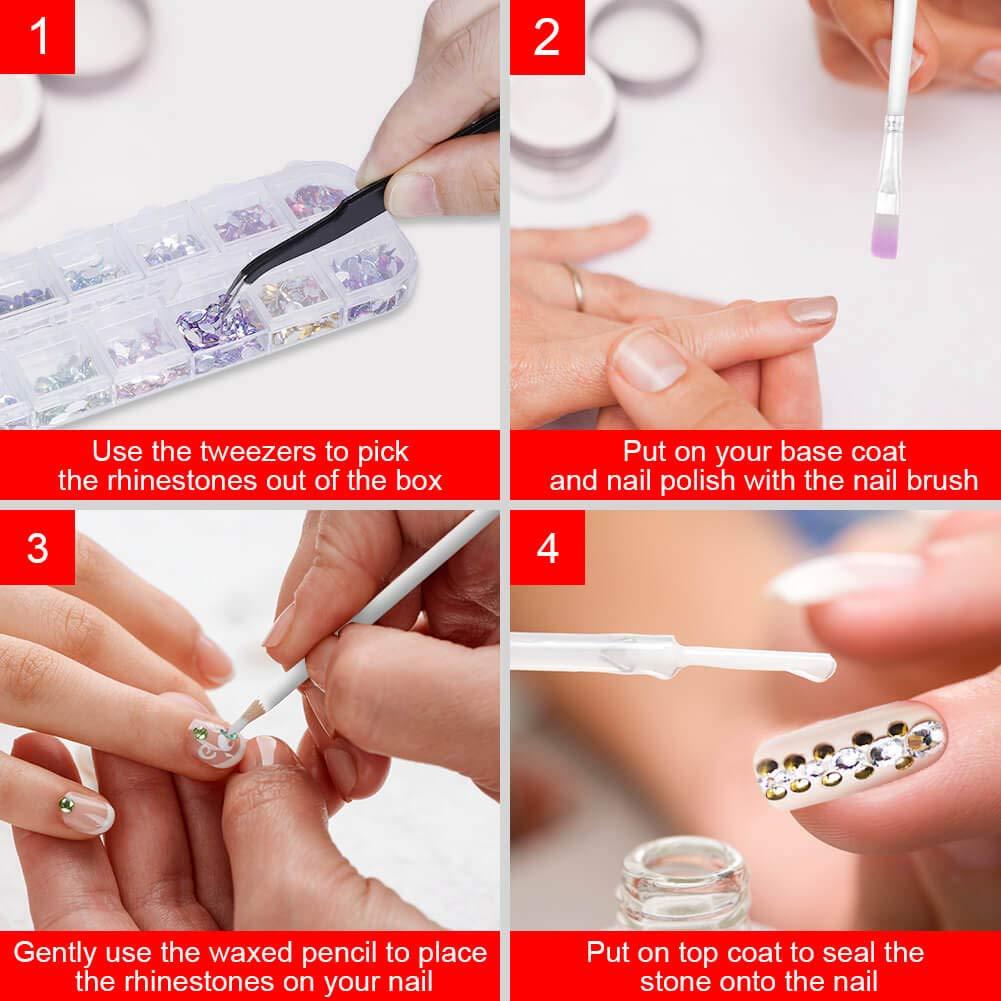 1

Use the tweezers to pick the rhinestones out of the box

2

Put on your base coat and nail polish with the nail brush

3

Gently use the waxed pencil to place the rhinestones on your nail

4

Put on top coat to seal the stone onto the nail