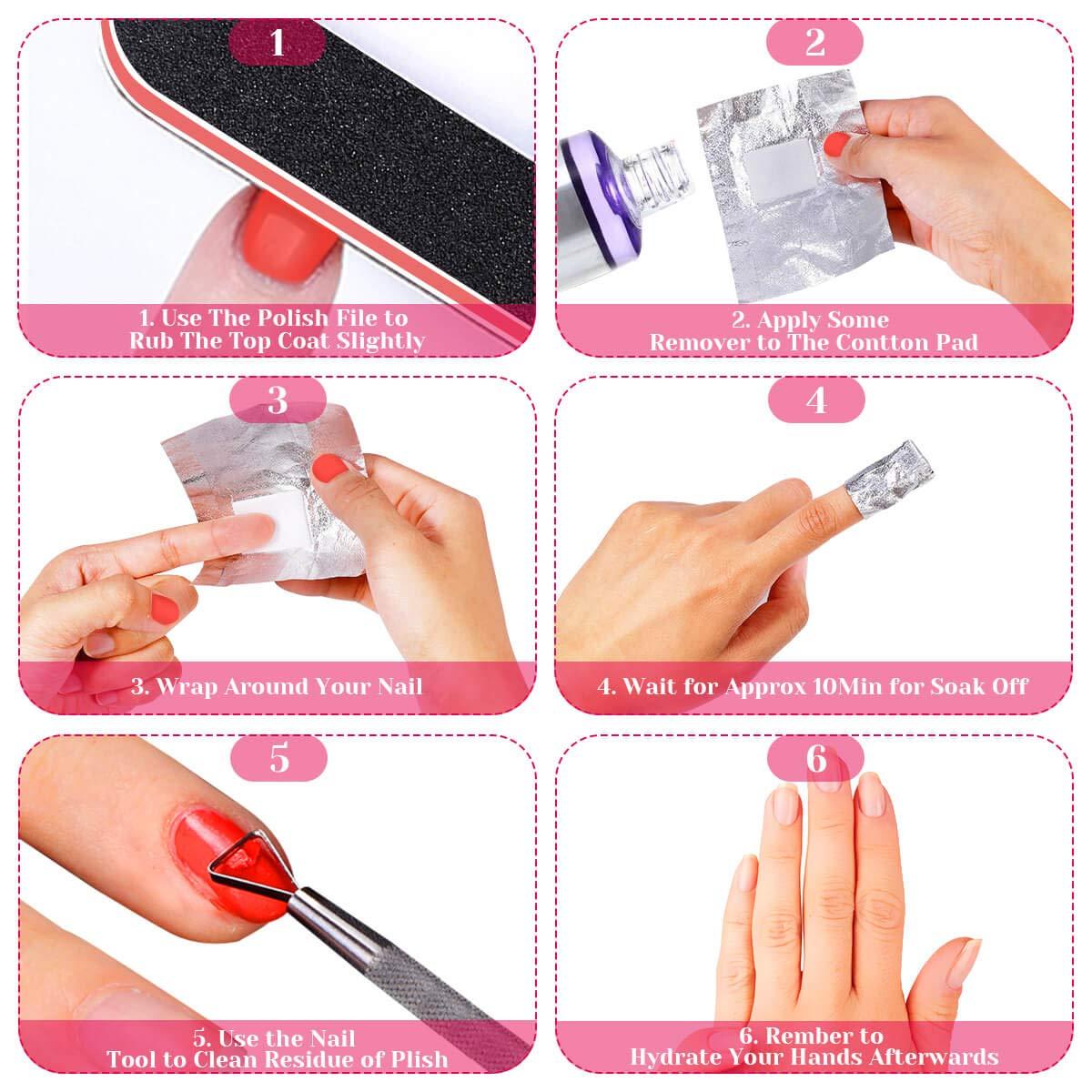 1

1. Use The Polish File to Rub The Top Coat Slightly

2

2. Apply Some Remover to The Contton Pad

3

3. Wrap Around Your Nail

4

4. Wait for Approx 10Min for Soak Off

5

5. Use the Nail Tool to Clean Residue of Plish

6

6. Rember to Hydrate Your Hands Afterwards