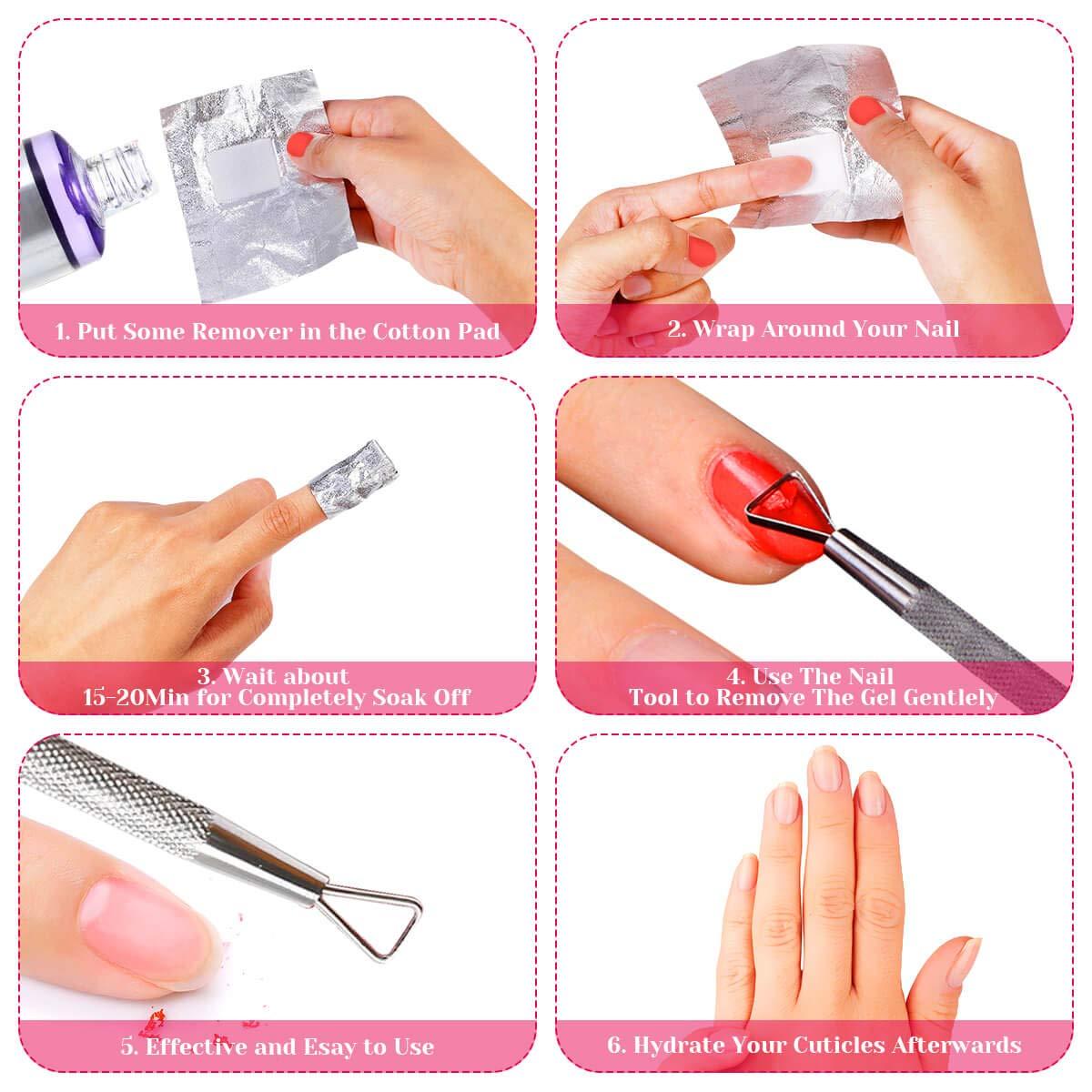 1. Put Some Remover in the Cotton Pad

2. Wrap Around Your Nail

3. Wait about
15-20Min for Completely Soak Off

4. Use The Nail
Tool to Remove The Gel Gentlely

5. Effective and Esay to Use

6. Hydrate Your Cuticles Afterwards