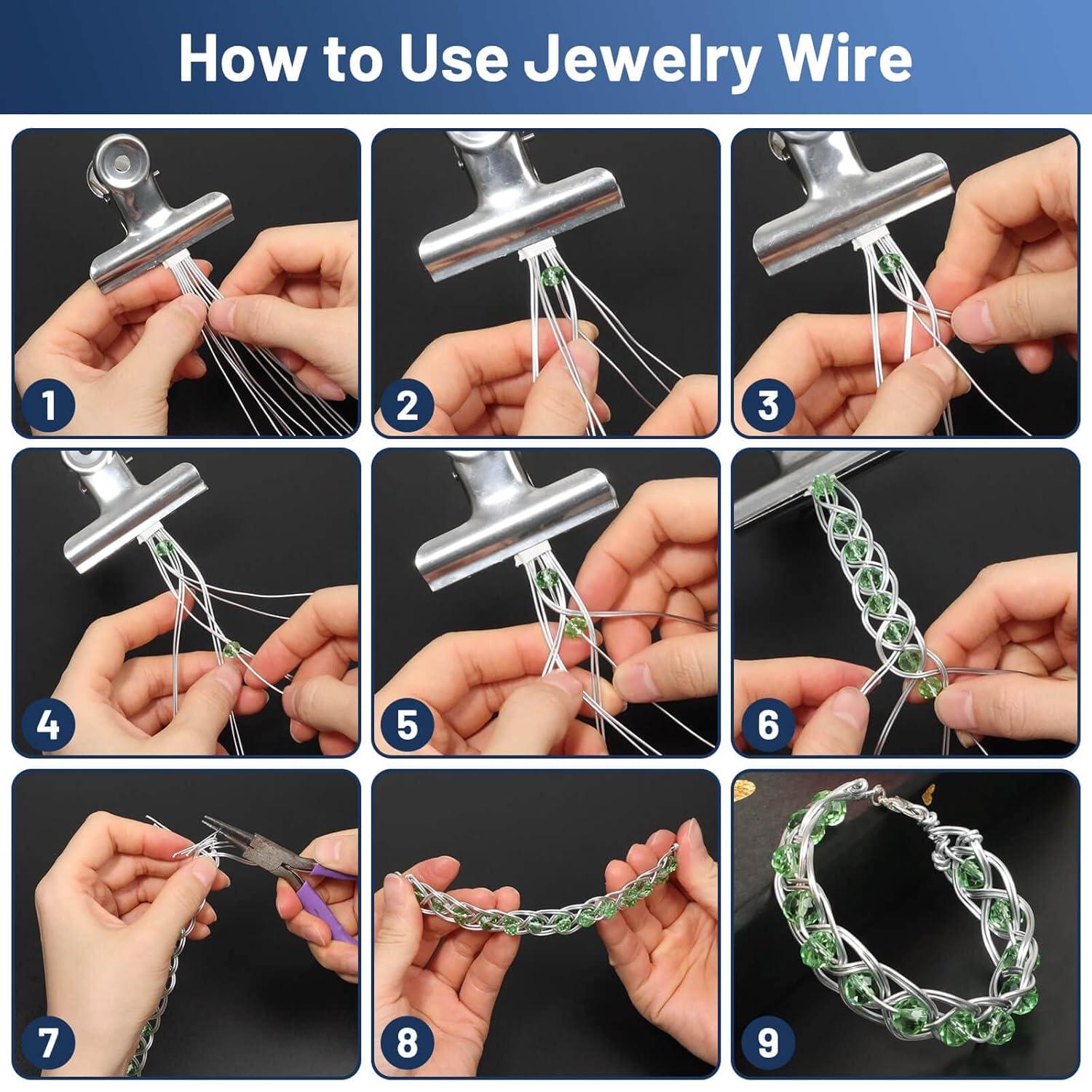 How to Use Jewelry Wire

1

2

3

4

5

6

7

8

9