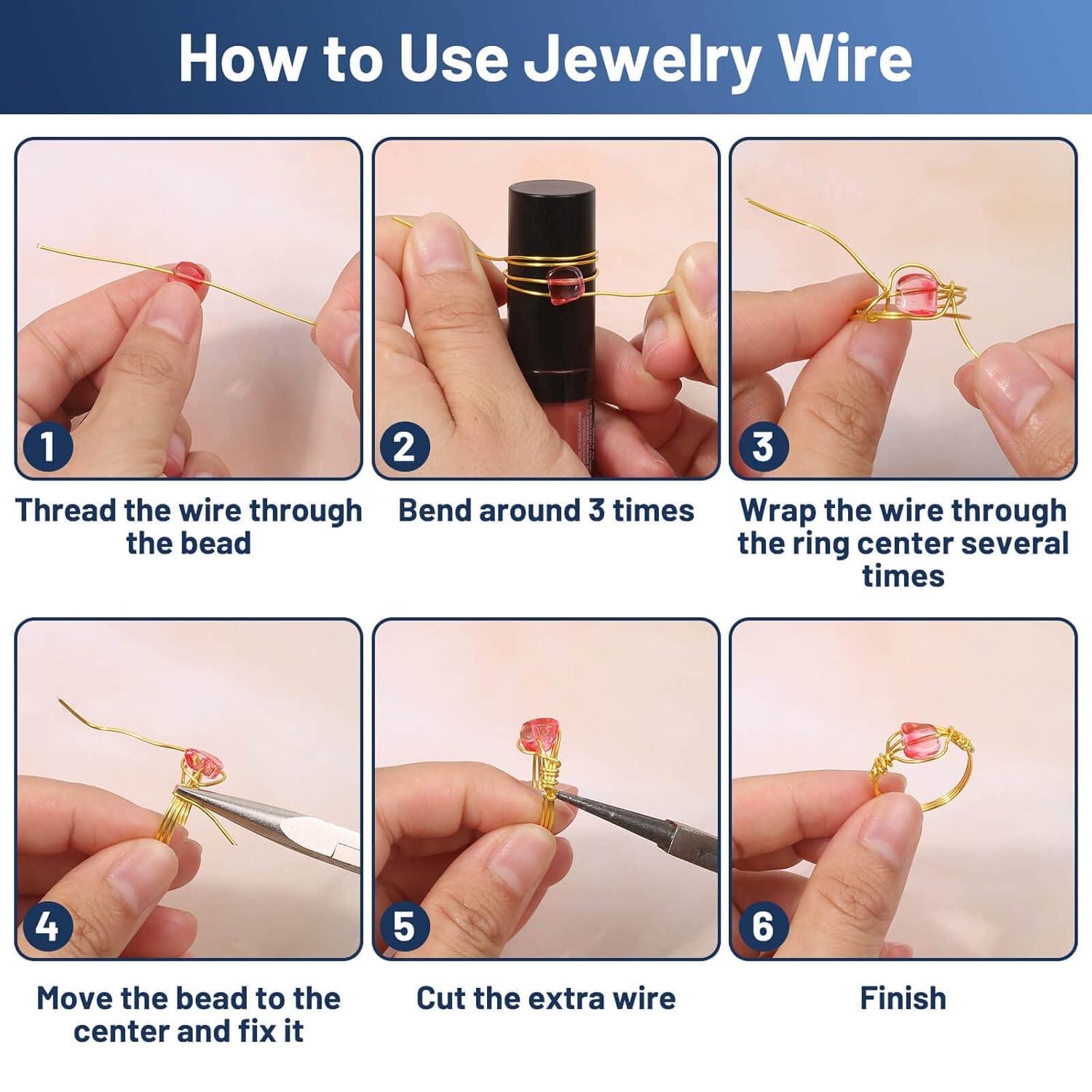 How to Use Jewelry Wire

1

Thread the wire through the bead

2

Bend around 3 times

3

Wrap the wire through the ring center several times

4

Move the bead to the center and fix it

5

Cut the extra wire

6

Finish