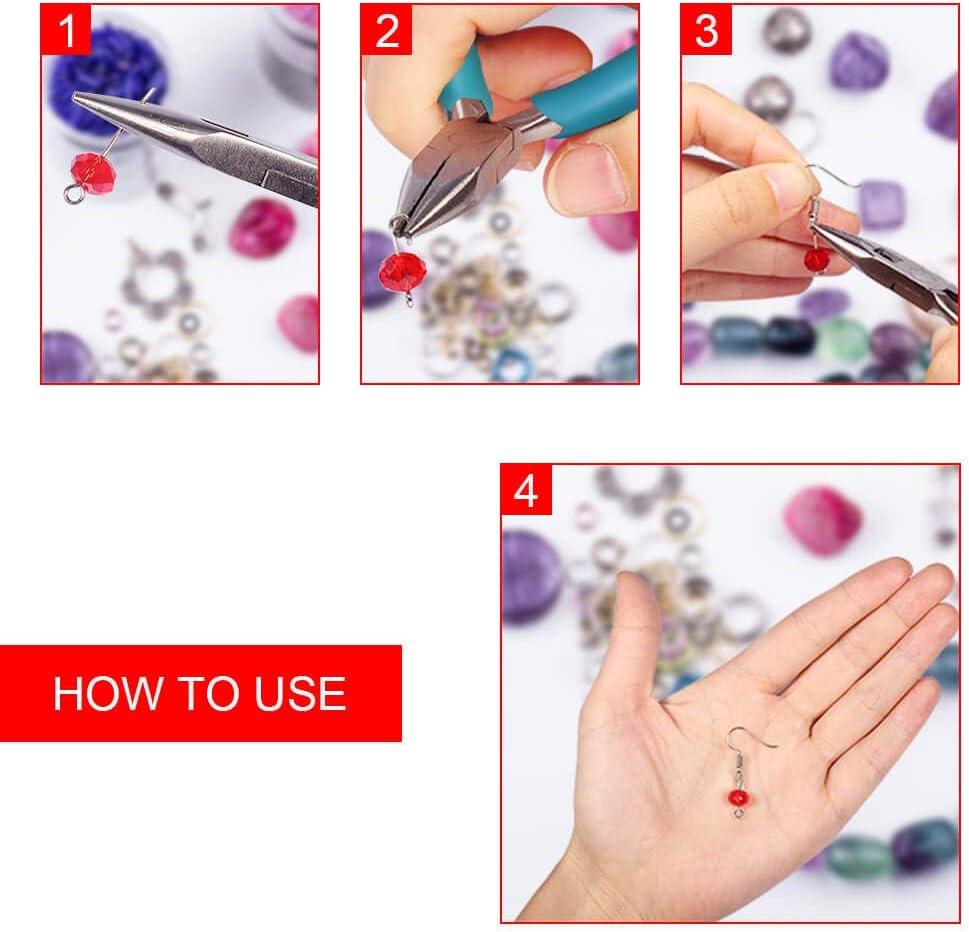 1

2

3

HOW TO USE

4