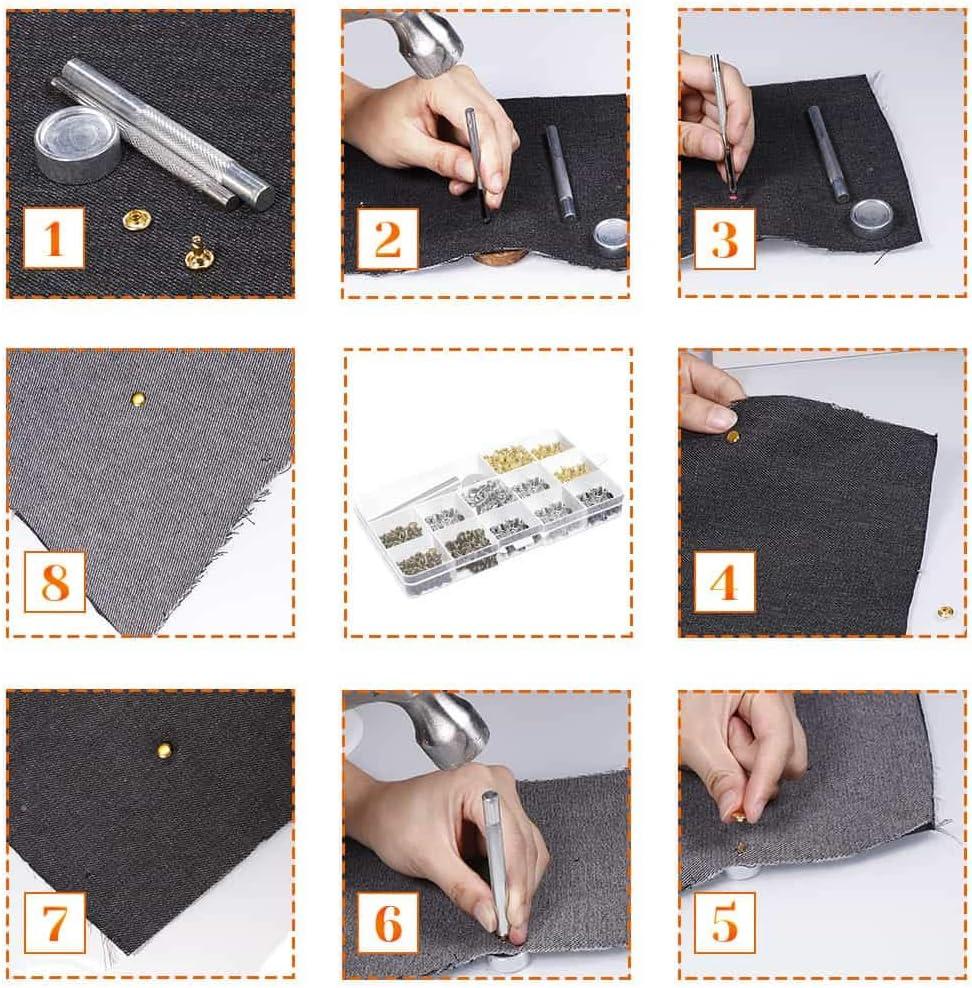 1
2
3
8
4
7
6
5