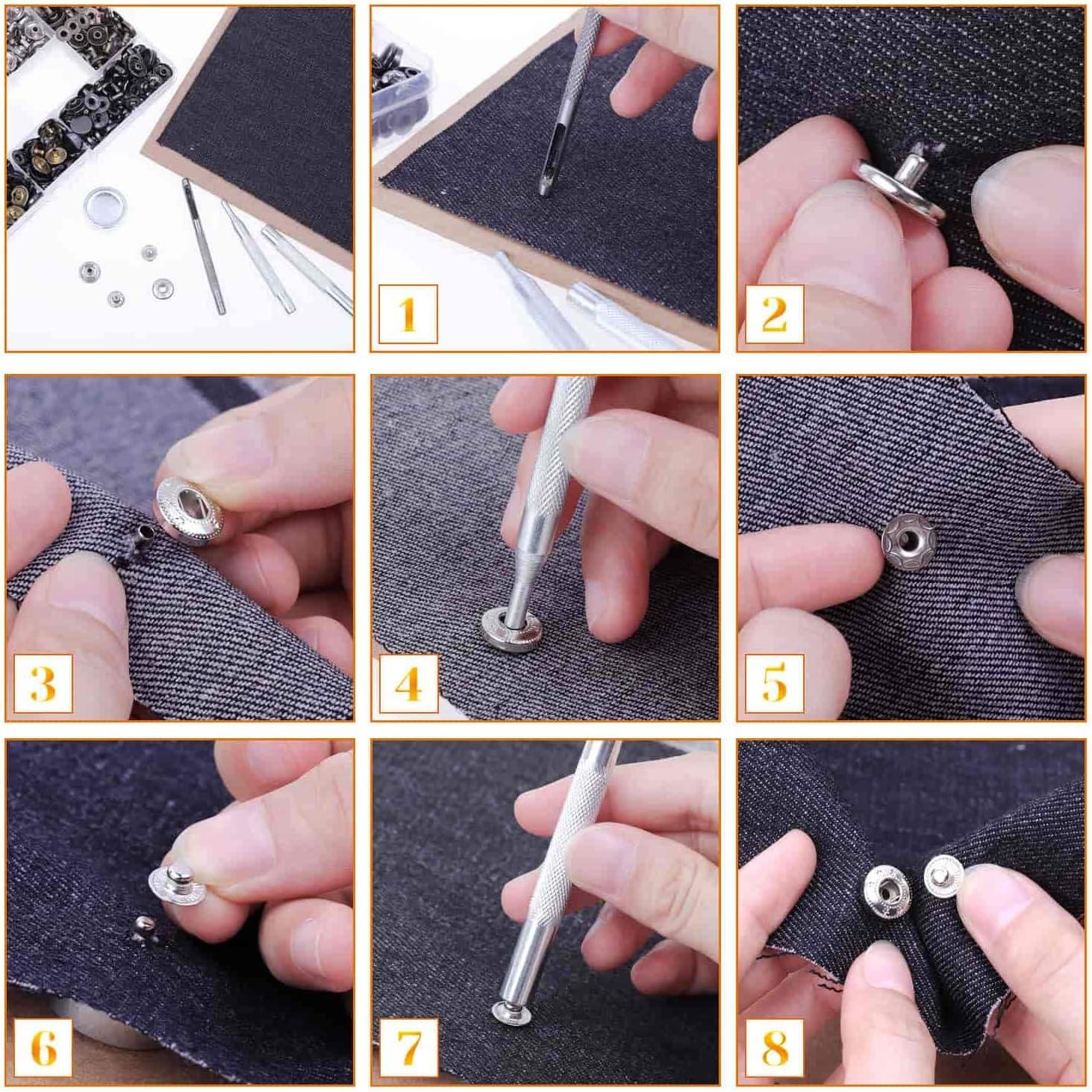 1

2

3

4

5

6

7

8