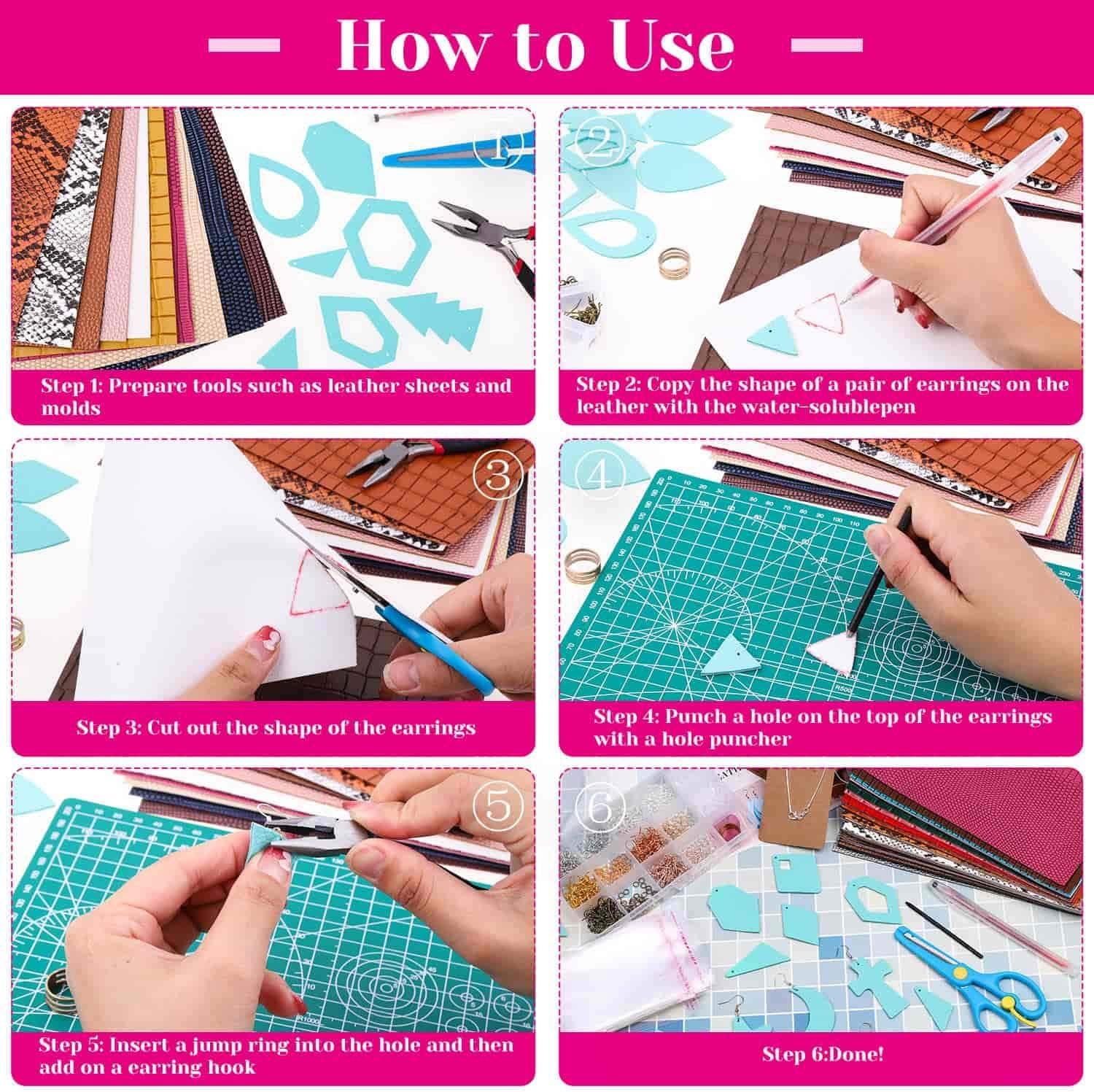 How to Use

①

Step 1: Prepare tools such as leather sheets and molds

②

Step 2: Copy the shape of a pair of earrings on the leather with the water-solublepen

③

Step 3: Cut out the shape of the earrings

④

Step 4: Punch a hole on the top of the earrings with a hole puncher

⑤

Step 5: Insert a jump ring into the hole and then add on a earring hook

⑥

Step 6:Done!