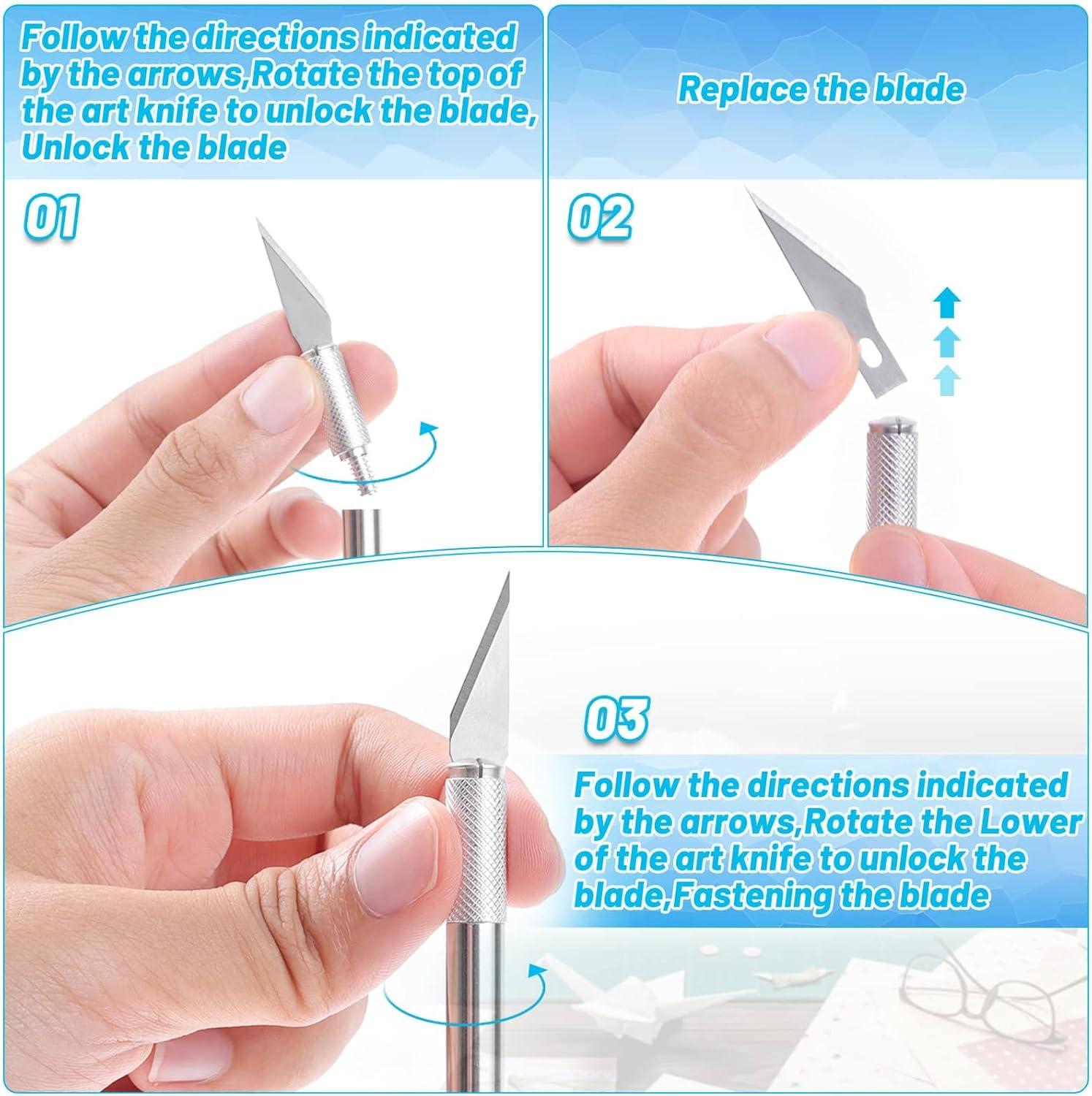 Follow the directions indicated by the arrows,Rotate the top of the art knife to unlock the blade, Unlock the blade

01

Replace the blade

02

03

Follow the directions indicated by the arrows,Rotate the Lower of the art knife to unlock the blade,Fastening the blade