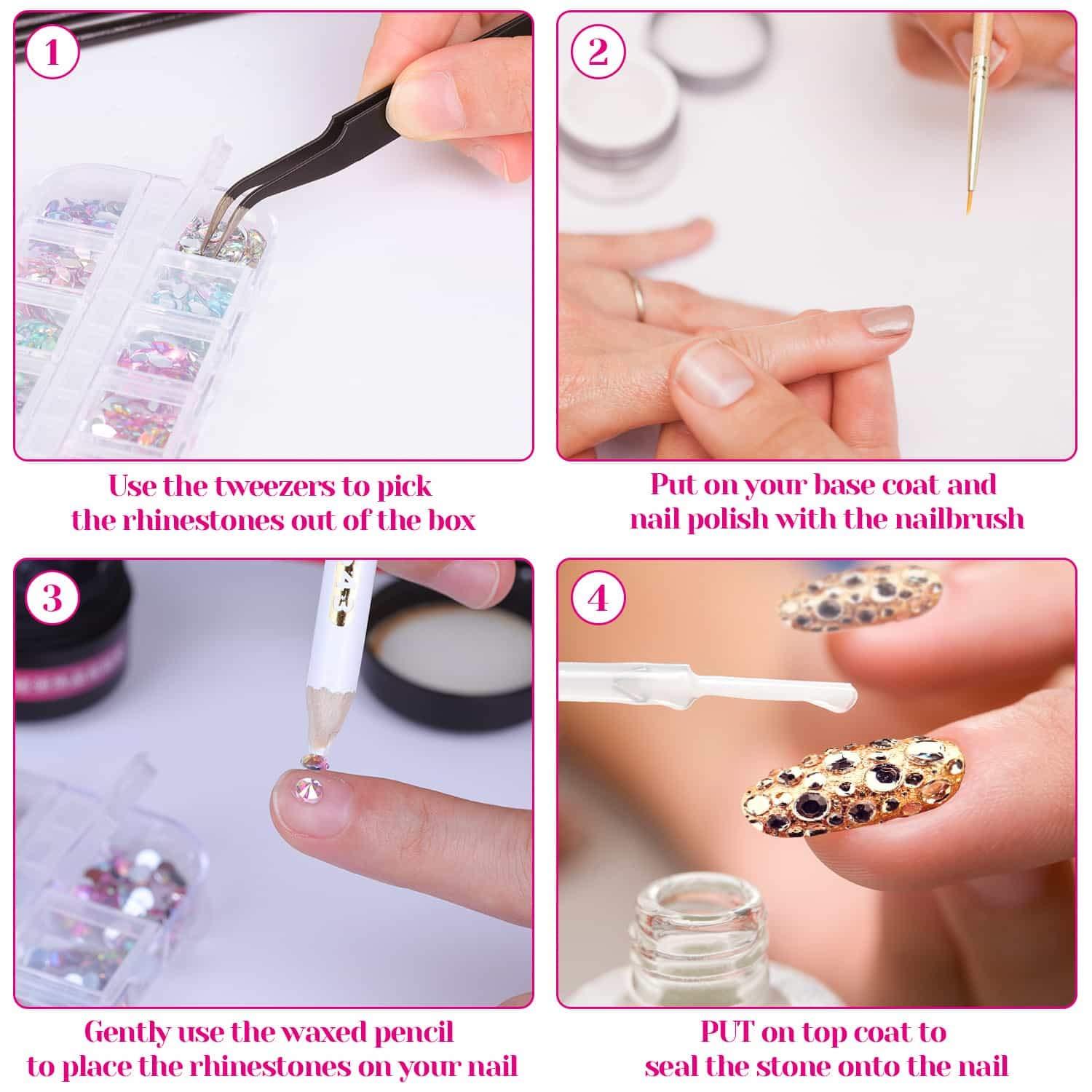 1

Use the tweezers to pick the rhinestones out of the box

2

Put on your base coat and nail polish with the nailbrush

3

Gently use the waxed pencil to place the rhinestones on your nail

4

PUT on top coat to seal the stone onto the nail