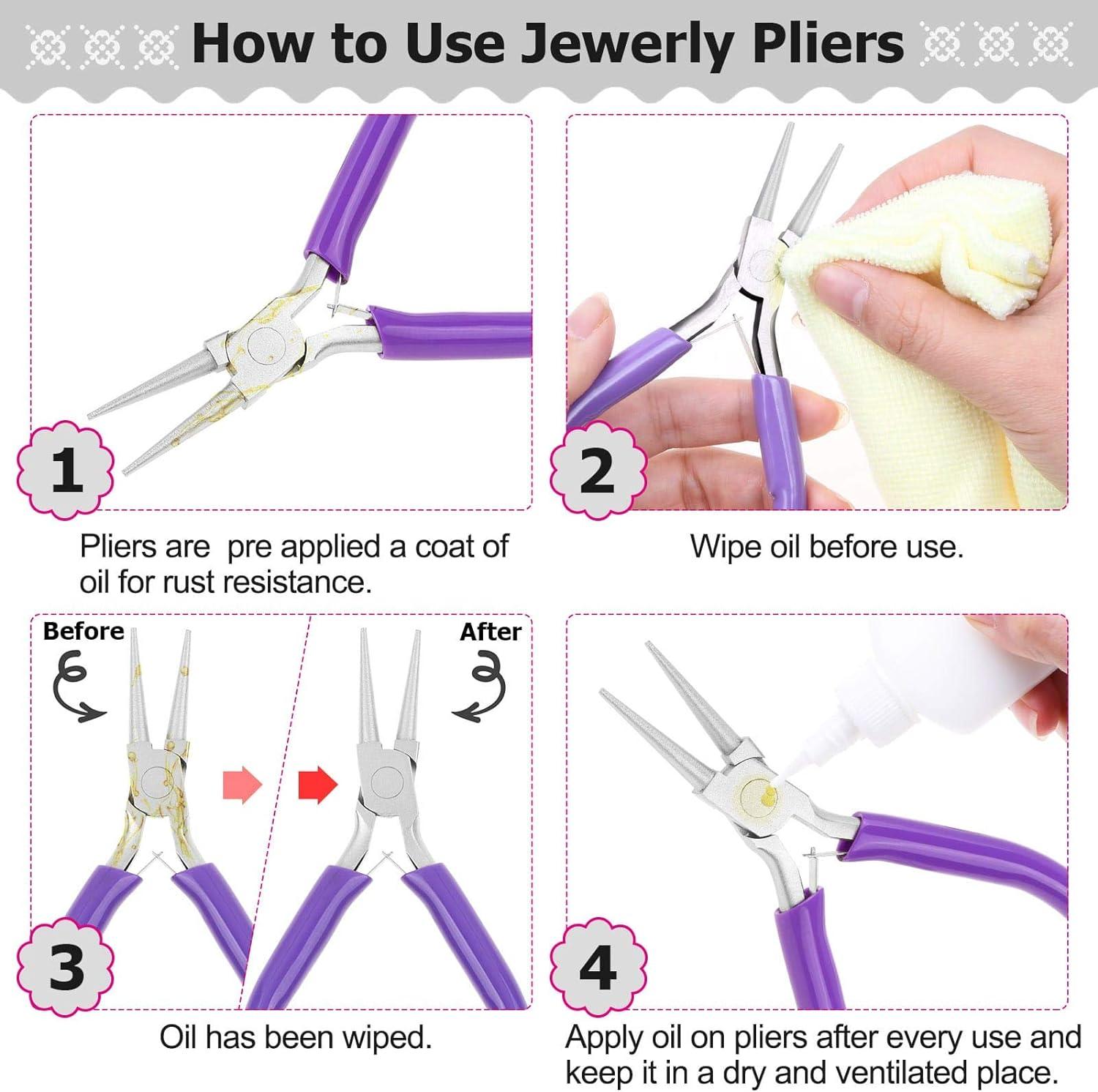 How to Use Jewerly Pliers

1

Pliers are  pre applied a coat of oil for rust resistance.

2

Wipe oil before use.

Before

After

3

Oil has been wiped.

4

Apply oil on pliers after every use and keep it in a dry and ventilated place.