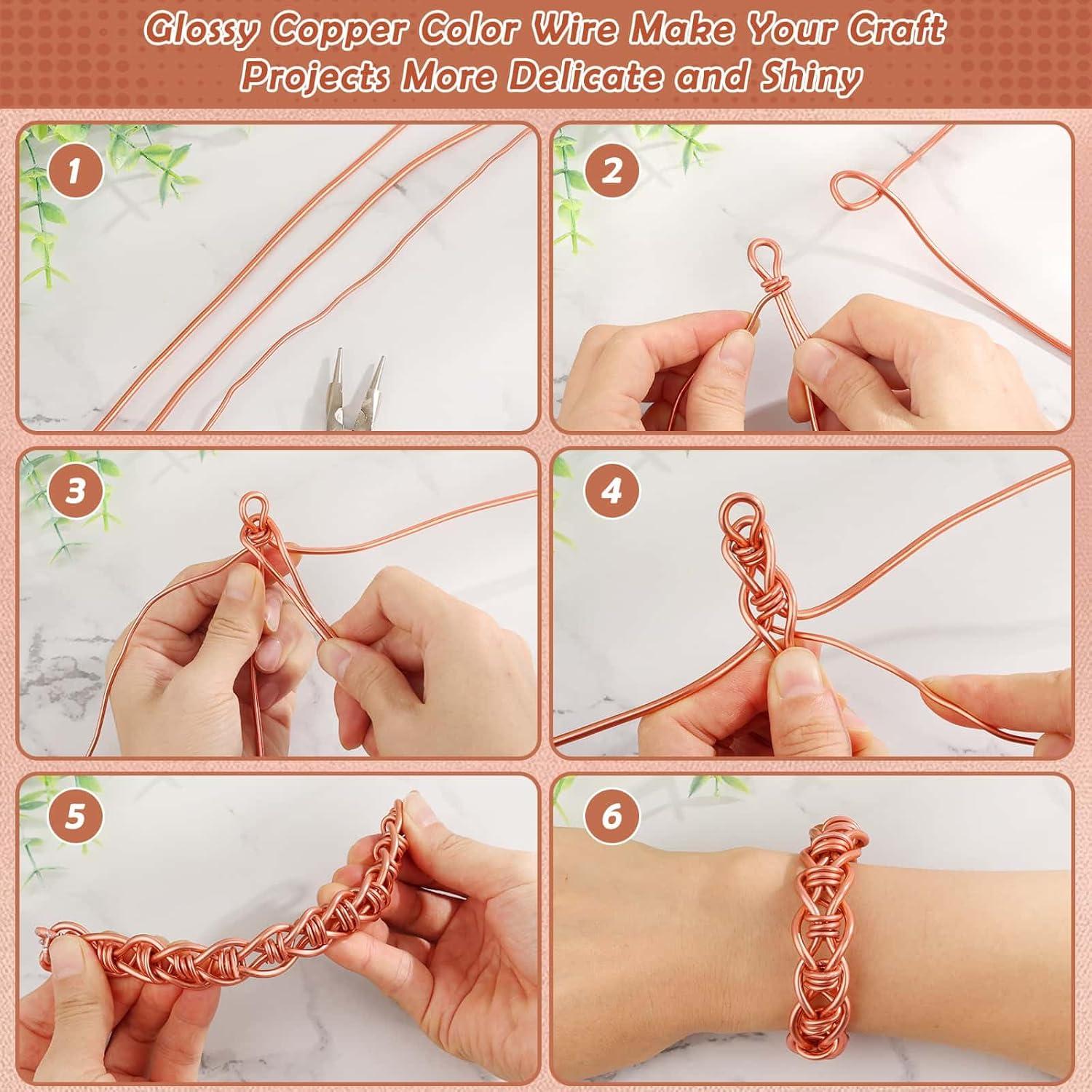 Glossy Copper Color Wire Make Your Craft Projects More Delicate and Shiny

1

2

3

4

5

6